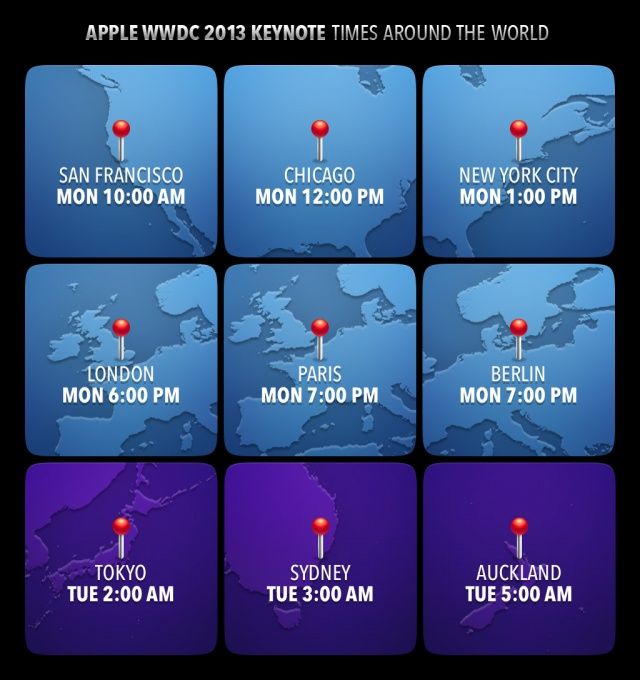 APPLE WWDC 2013 KEYNOTE TIMES AROUND THE WORLD

SAN FRANCISCO
MON 10:00 AM

CHICAGO
MON 12:00 PM

NEW YORK CITY
MON 1:00 PM

LONDON
MON 6:00 PM

PARIS
MON 7:00 PM

BERLIN
MON 7:00 PM

TOKYO
TUE 2:00 AM

SYDNEY
TUE 3:00 AM

AUCKLAND
TUE 5:00 AM